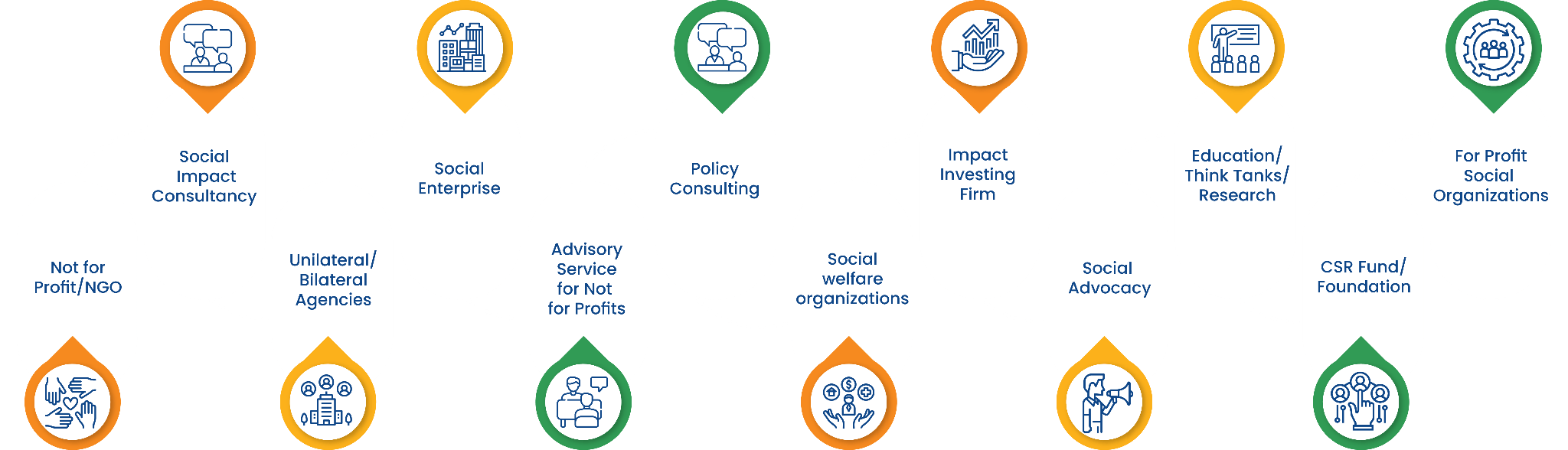 Social Impact Consultancy

Social Enterprise

Policy Consulting

Impact Investing Firm

Education/ Think Tanks/ Research

For Profit Social Organizations

Not for Profit/NGO

Unilateral/ Bilateral Agencies

Advisory Service for Not for Profits

Social welfare organizations

Social Advocacy

CSR Fund/ Foundation